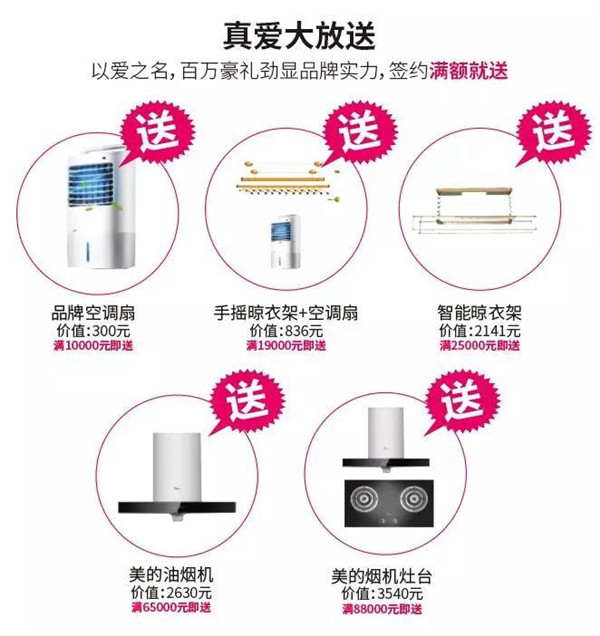 真爱大放送

以爱之名，百万豪礼劲显品牌实力，签约满额就送

送

品牌空调扇
价值:300元
满10000元即送

送

手摇晾衣架+空调扇
价值:836元
满19000元即送

送

智能晾衣架
价值:2141元
满25000元即送

送

美的油烟机
价值:2630元
满65000元即送

送

美的烟机灶台
价值:3540元
满88000元即送