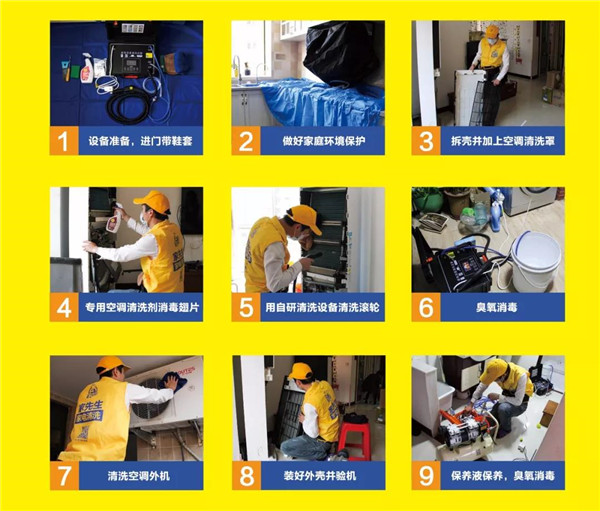 1 设备准备，进门带鞋套

2 做好家庭环境保护

3 拆壳并加上空调清洗罩

4 专用空调清洗剂消毒翅片

5 用自研清洗设备清洗滚轮

6 臭氧消毒

家先生
家电清洗

7 清洗空调外机

8 装好外壳并验机

9 保养液保养，臭氧消毒